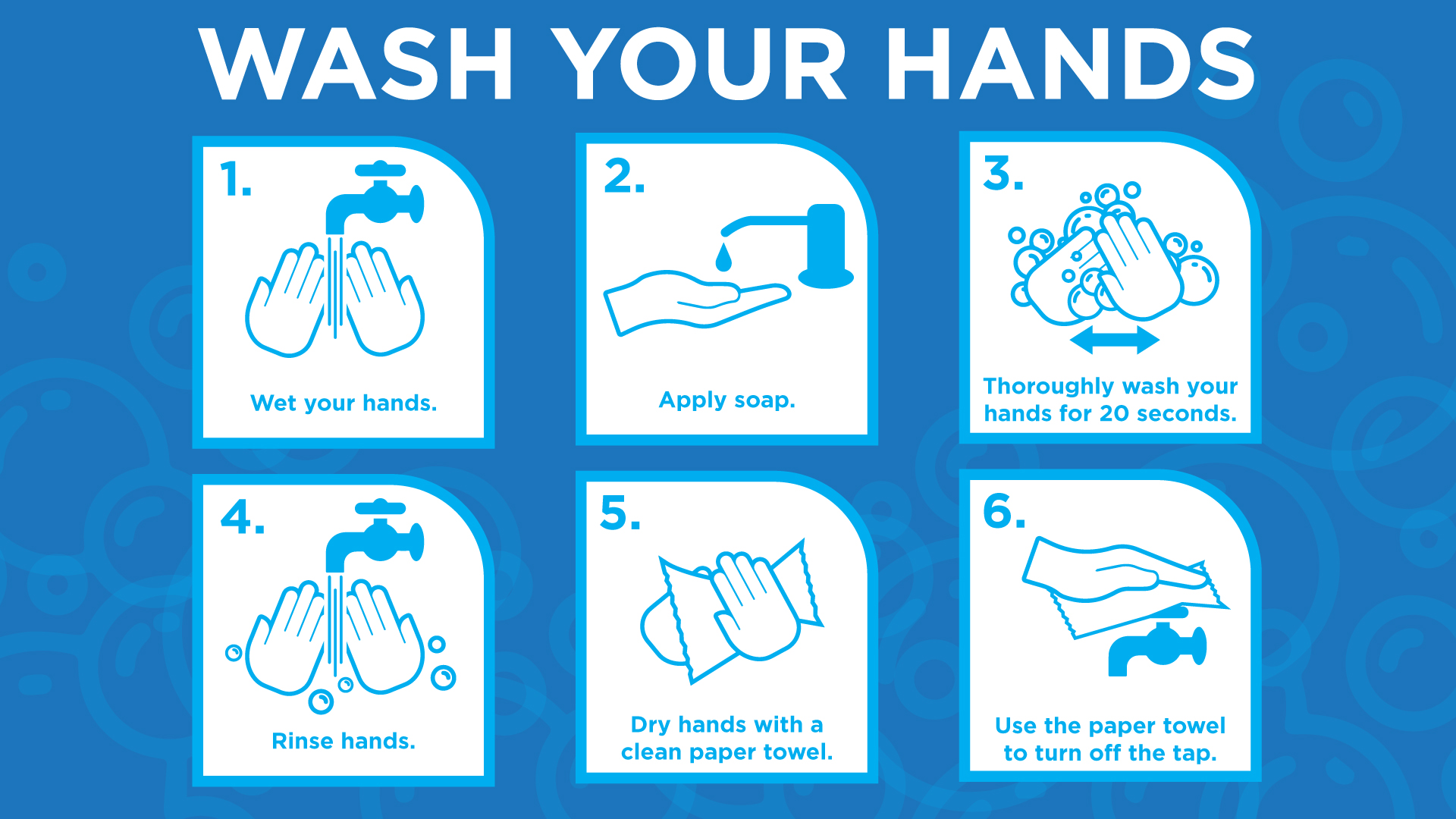 WASH YOUR HANDS

1.
Wet your hands.

2.
Apply soap.

3.
Thoroughly wash your hands for 20 seconds.

4.
Rinse hands.

5.
Dry hands with a clean paper towel.

6.
Use the paper towel to turn off the tap.